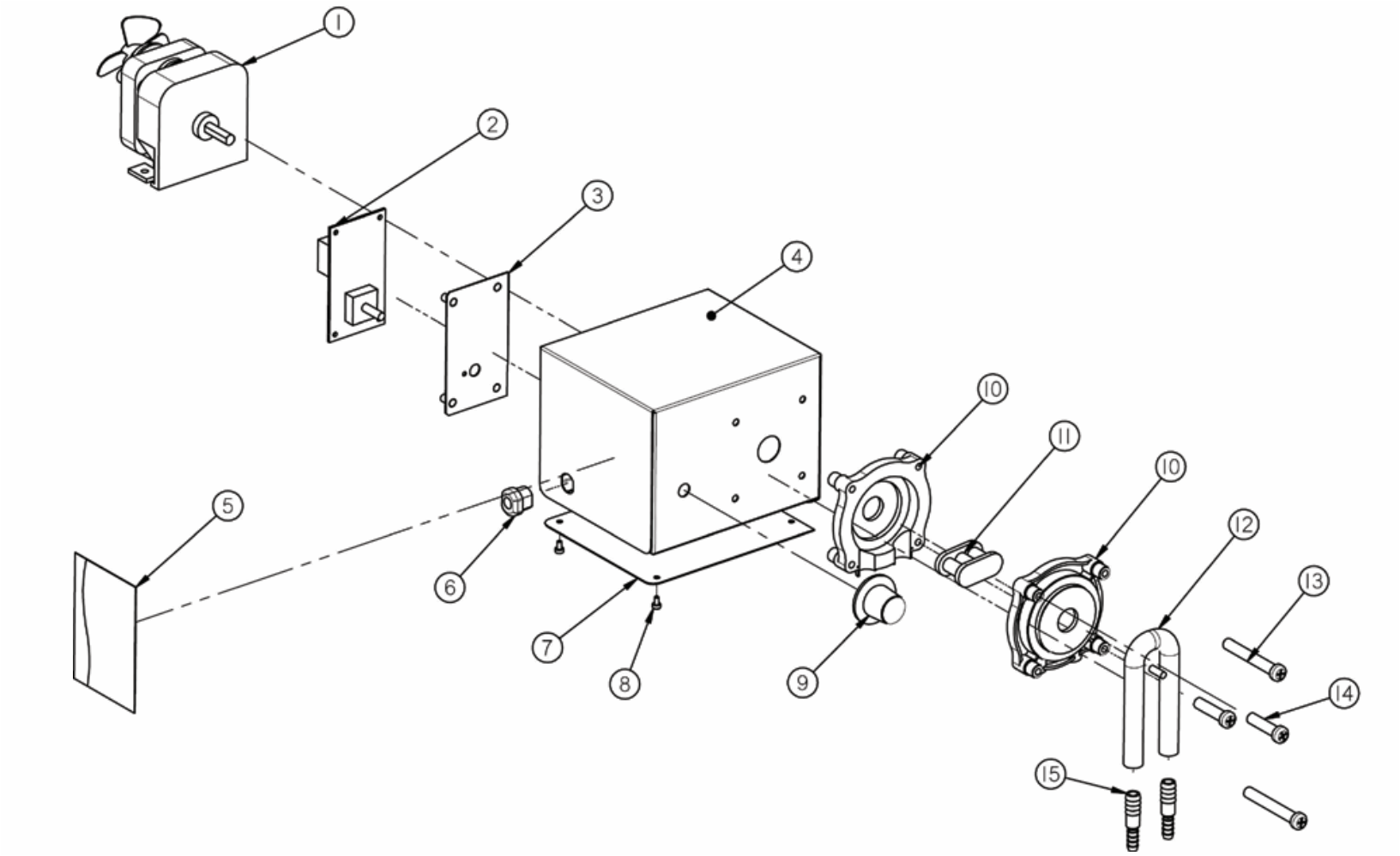 1
2
3
4
5
6
7
8
9
10
11
10
12
13
14
15